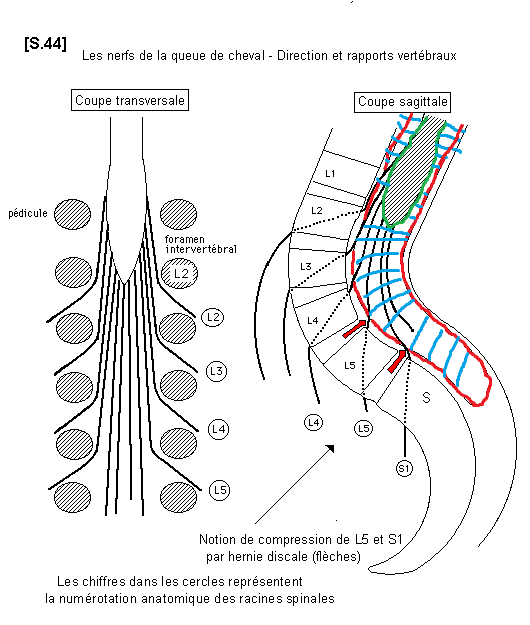 [S.44]

Les nerfs de la queue de cheval - Direction et rapports vertébraux

Coupe transversale

pédicule

foramen intervertébral

L2

L2

L3

L4

L5

Coupe sagittale

L1

L2

L3

L4

L5

S

L4

L5

S1

Notion de compression de L5 et S1 par hernie discale (flèches)

Les chiffres dans les cercles représentent la numérotation anatomique des racines spinales