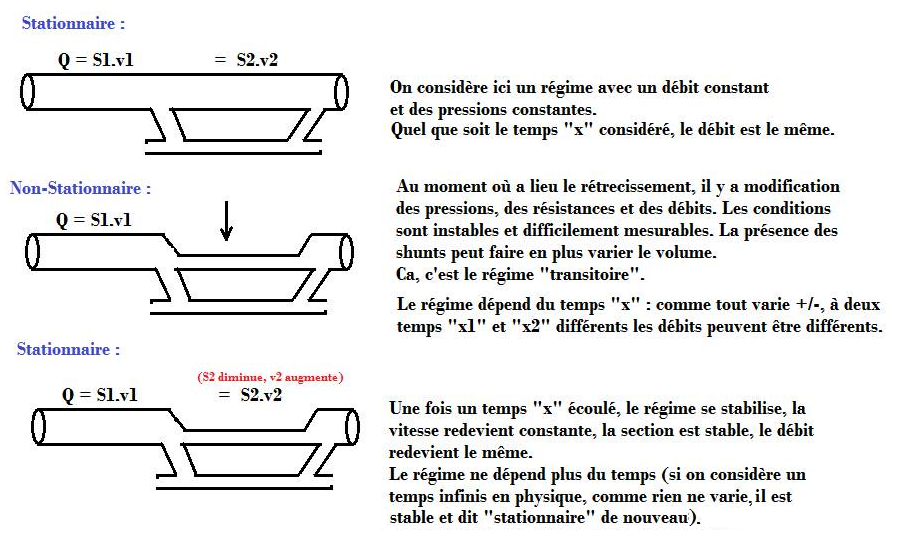 Stationnaire :

Q = S1.v1 = S2.v2

On considère ici un régime avec un débit constant et des pressions constantes.
Quel que soit le temps "x" considéré, le débit est le même.

Non-Stationnaire :

Q = S1.v1

Au moment où a lieu le rétrecissement, il y a modification des pressions, des résistances et des débits. Les conditions sont instables et difficilement mesurables. La présence des shunts peut faire en plus varier le volume.
Ca, c'est le régime "transitoire".

Le régime dépend du temps "x" : comme tout varie +/-, à deux temps "x1" et "x2" différents les débits peuvent être différents.

Stationnaire :

(S2 diminue, v2 augmente)

Q = S1.v1 = S2.v2

Une fois un temps "x" écoulé, le régime se stabilise, la vitesse redevient constante, la section est stable, le débit redevient le même.
Le régime ne dépend plus du temps (si on considère un temps infinis en physique, comme rien ne varie, il est stable et dit "stationnaire" de nouveau).