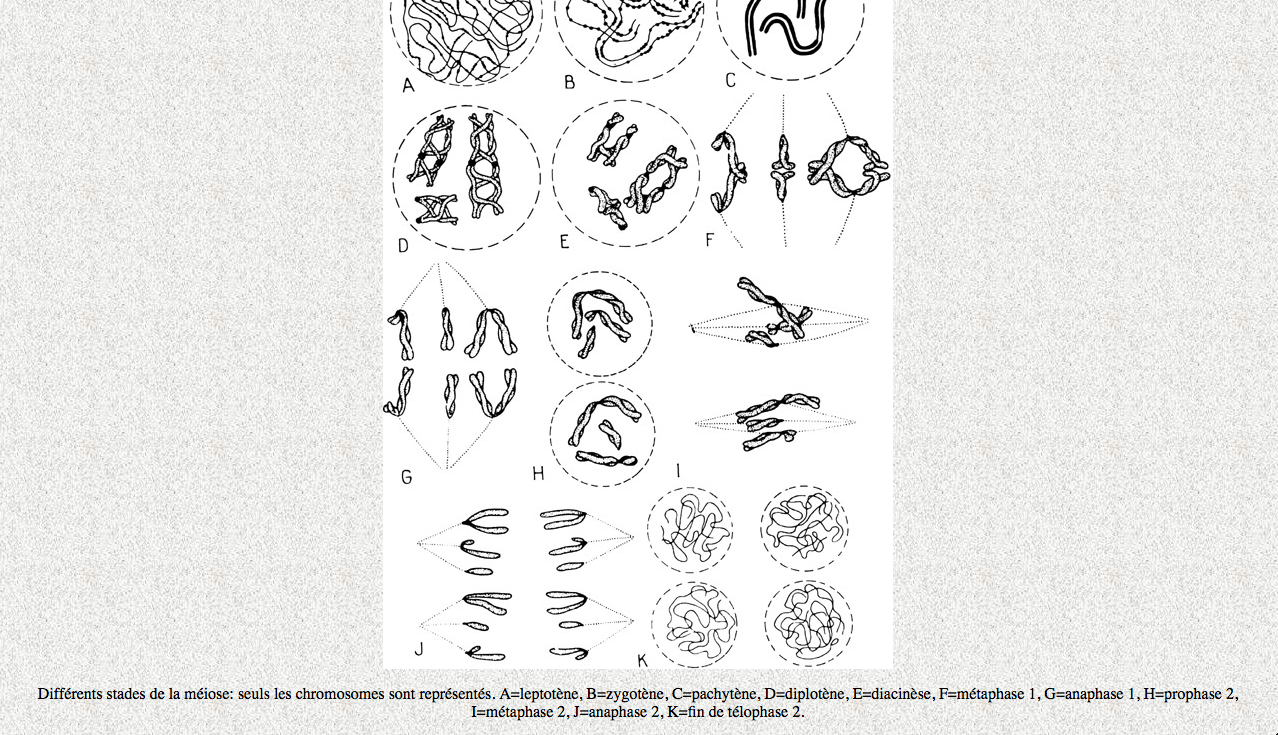 A B C

D E F

G H I

J K

Différents stades de la méiose: seuls les chromosomes sont représentés. A=leptotène, B=zygotène, C=pachytène, D=diplotène, E=diacinèse, F=métaphase 1, G=anaphase 1, H=prophase 2, I=métaphase 2, J=anaphase 2, K=fin de télophase 2.