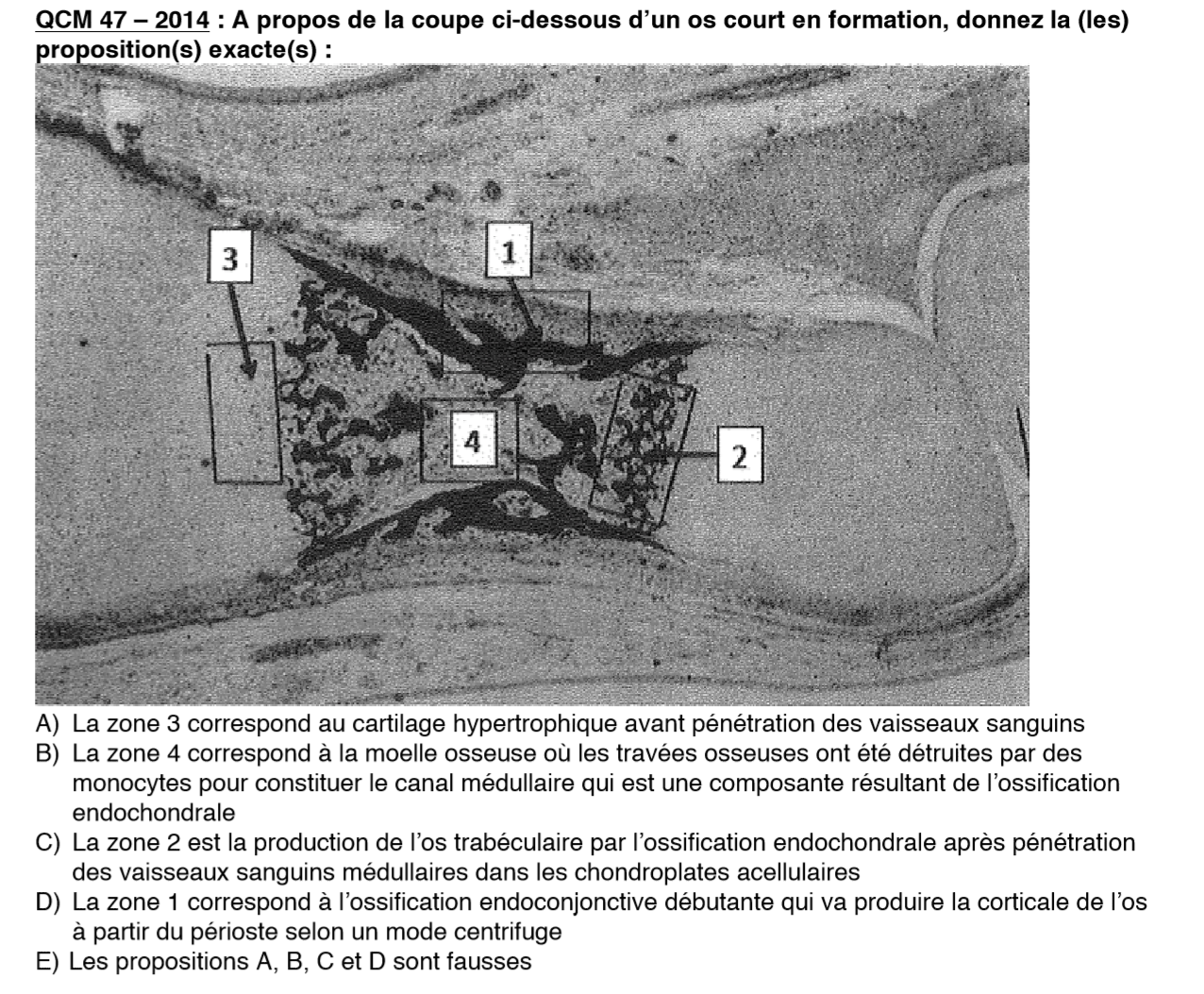 QCM 47 – 2014 : A propos de la coupe ci-dessous d'un os court en formation, donnez la (les) proposition(s) exacte(s) :

3

1

4

2

A) La zone 3 correspond au cartilage hypertrophique avant pénétration des vaisseaux sanguins
B) La zone 4 correspond à la moelle osseuse où les travées osseuses ont été détruites par des monocytes pour constituer le canal médullaire qui est une composante résultant de l'ossification endochondrale
C) La zone 2 est la production de l'os trabéculaire par l'ossification endochondrale après pénétration des vaisseaux sanguins médullaires dans les chondroplates acellulaires
D) La zone 1 correspond à l'ossification endoconjonctive débutante qui va produire la corticale de l'os à partir du périoste selon un mode centrifuge
E) Les propositions A, B, C et D sont fausses