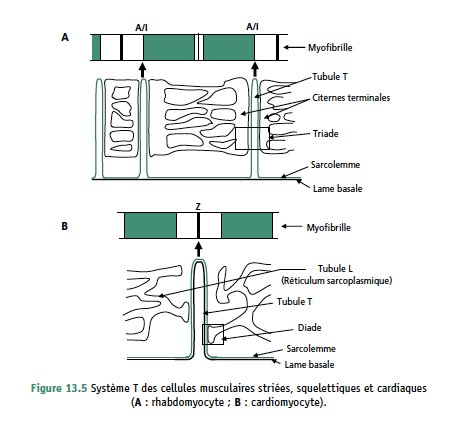 A

A/I

A/I

Myofibrille

Tubule T

Citernes terminales

Triade

Sarcolemme

Lame basale

B

Z

Myofibrille

Tubule L (Réticulum sarcoplasmique)

Tubule T

Diade

Sarcolemme

Lame basale

Figure 13.5 Système T des cellules musculaires striées, squelettiques et cardiaques (A : rhabdomyocyte ; B : cardiomyocyte).