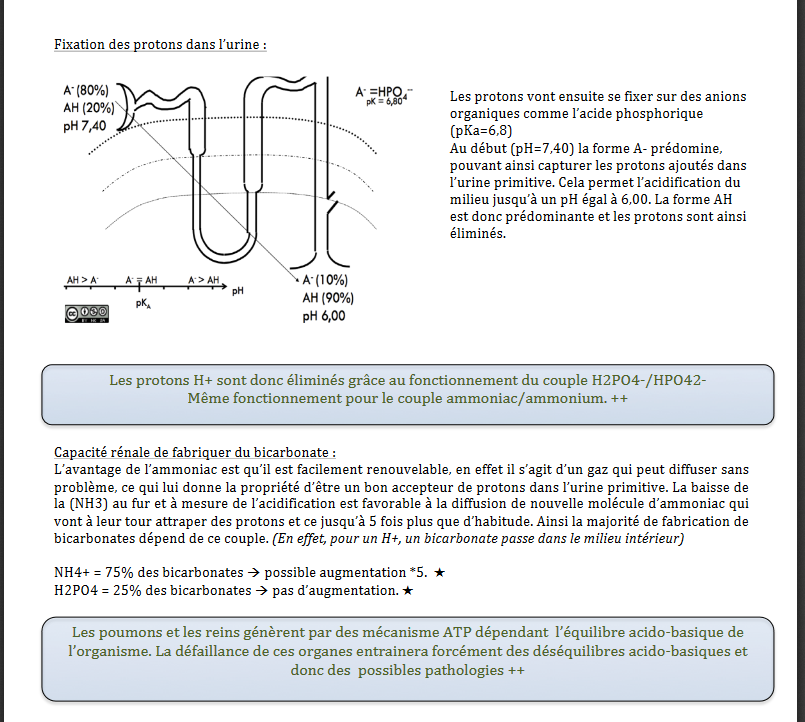 Fixation des protons dans l'urine :

$A^-$ (80%)
AH (20%)
pH 7,40

$A^- = HPO_4^{--}$
pK = 6,80

AH > $A^-$   $A^-$ = AH   $A^-$ > AH   pH
$pK_A$

$A^-$ (10%)
AH (90%)
pH 6,00

Les protons vont ensuite se fixer sur des anions organiques comme l'acide phosphorique (pKa=6,8)
Au début (pH=7,40) la forme A- prédomine, pouvant ainsi capturer les protons ajoutés dans l'urine primitive. Cela permet l'acidification du milieu jusqu'à un pH égal à 6,00. La forme AH est donc prédominante et les protons sont ainsi éliminés.

Les protons H+ sont donc éliminés grâce au fonctionnement du couple H2PO4-/HPO42-
Même fonctionnement pour le couple ammoniac/ammonium. ++

Capacité rénale de fabriquer du bicarbonate :
L'avantage de l'ammoniac est qu'il est facilement renouvelable, en effet il s'agit d'un gaz qui peut diffuser sans problème, ce qui lui donne la propriété d'être un bon accepteur de protons dans l'urine primitive. La baisse de la (NH3) au fur et à mesure de l'acidification est favorable à la diffusion de nouvelle molécule d'ammoniac qui vont à leur tour attraper des protons et ce jusqu'à 5 fois plus que d'habitude. Ainsi la majorité de fabrication de bicarbonates dépend de ce couple. (En effet, pour un H+, un bicarbonate passe dans le milieu intérieur)

NH4+ = 75% des bicarbonates → possible augmentation *5. ★
H2PO4 = 25% des bicarbonates → pas d'augmentation. ★

Les poumons et les reins génèrent par des mécanisme ATP dépendant l'équilibre acido-basique de l'organisme. La défaillance de ces organes entrainera forcément des déséquilibres acido-basiques et donc des possibles pathologies ++