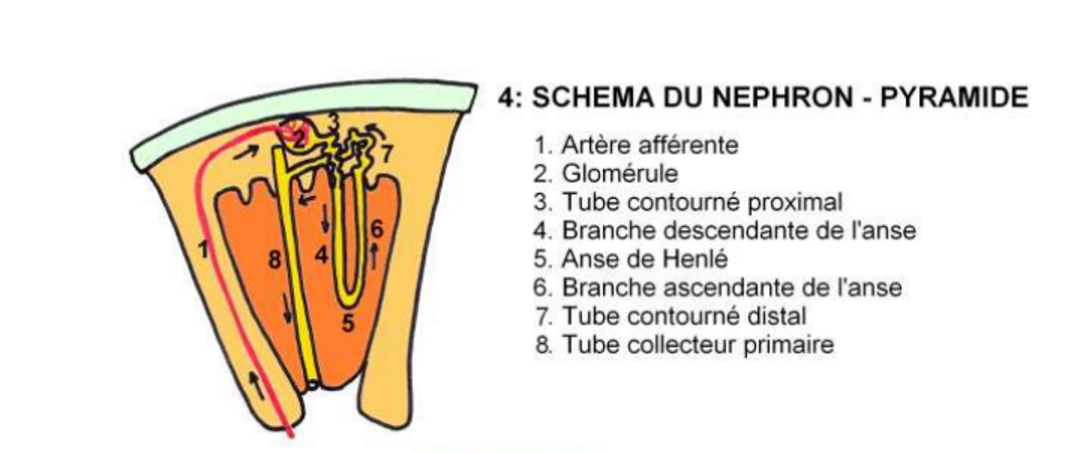 2
3
7
1
8
4
6
5

4: SCHEMA DU NEPHRON - PYRAMIDE

1. Artère afférente
2. Glomérule
3. Tube contourné proximal
4. Branche descendante de l'anse
5. Anse de Henlé
6. Branche ascendante de l'anse
7. Tube contourné distal
8. Tube collecteur primaire