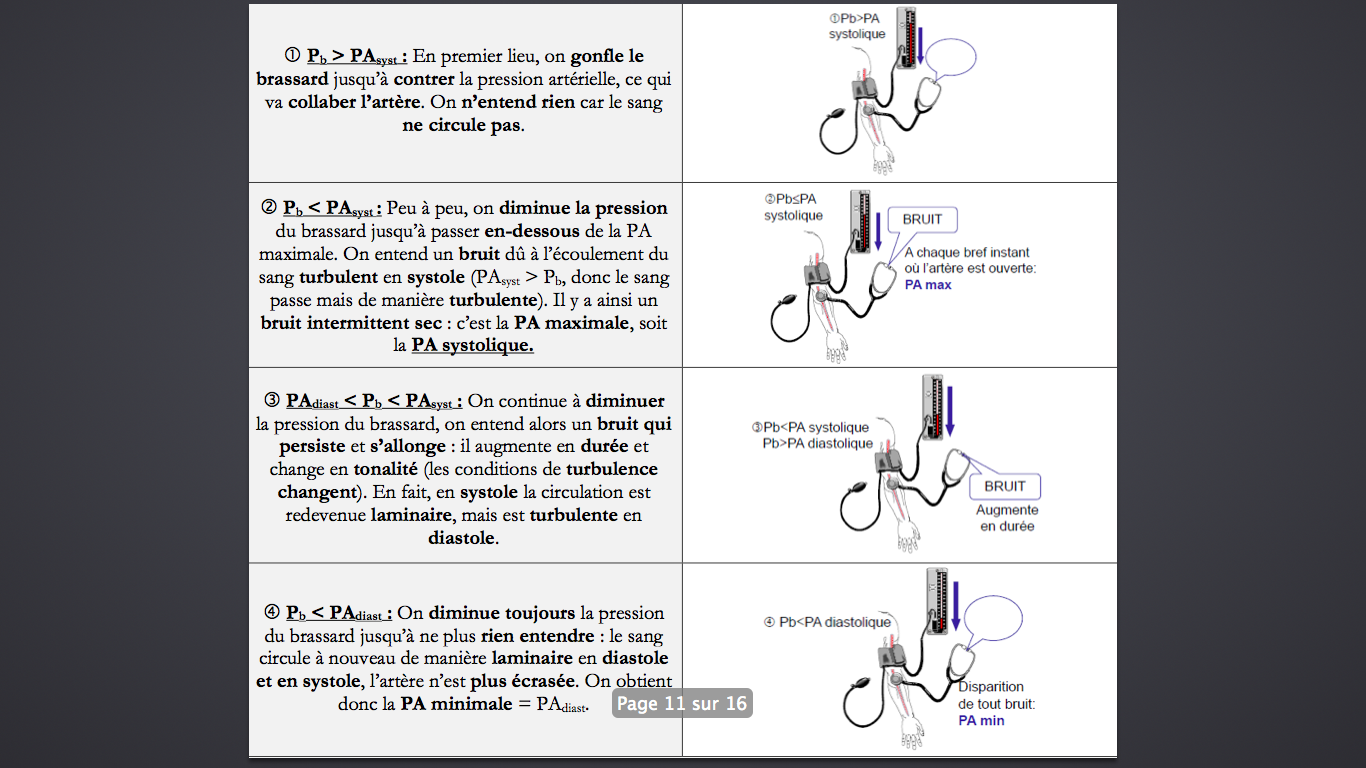 | | |
|---|---|
| ① $P_b > PA_{syst}$ : En premier lieu, on gonfle le brassard jusqu'à contrer la pression artérielle, ce qui va collaber l'artère. On n'entend rien car le sang ne circule pas. | ①Pb>PA systolique |
| ② $P_b < PA_{syst}$ : Peu à peu, on diminue la pression du brassard jusqu'à passer en-dessous de la PA maximale. On entend un bruit dû à l'écoulement du sang turbulent en systole ($PA_{syst} > P_b$, donc le sang passe mais de manière turbulente). Il y a ainsi un bruit intermittent sec : c'est la PA maximale, soit la PA systolique. | ②Pb≤PA systolique BRUIT A chaque bref instant où l'artère est ouverte: PA max |
| ③ $PA_{diast} < P_b < PA_{syst}$ : On continue à diminuer la pression du brassard, on entend alors un bruit qui persiste et s'allonge : il augmente en durée et change en tonalité (les conditions de turbulence changent). En fait, en systole la circulation est redevenue laminaire, mais est turbulente en diastole. | ③Pb<PA systolique Pb>PA diastolique BRUIT Augmente en durée |
| ④ $P_b < PA_{diast}$ : On diminue toujours la pression du brassard jusqu'à ne plus rien entendre : le sang circule à nouveau de manière laminaire en diastole et en systole, l'artère n'est plus écrasée. On obtient donc la PA minimale = $PA_{diast}$. | ④ Pb<PA diastolique Disparition de tout bruit: PA min |

Page 11 sur 16