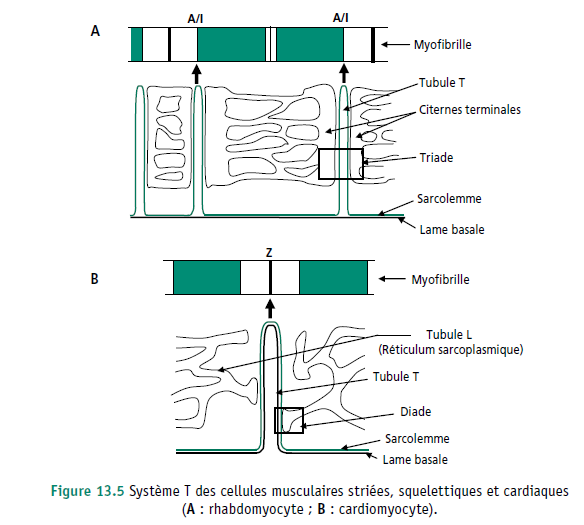 A

A/I

A/I

Myofibrille

Tubule T

Citernes terminales

Triade

Sarcolemme

Lame basale

B

Z

Myofibrille

Tubule L
(Réticulum sarcoplasmique)

Tubule T

Diade

Sarcolemme

Lame basale

Figure 13.5 Système T des cellules musculaires striées, squelettiques et cardiaques (A : rhabdomyocyte ; B : cardiomyocyte).