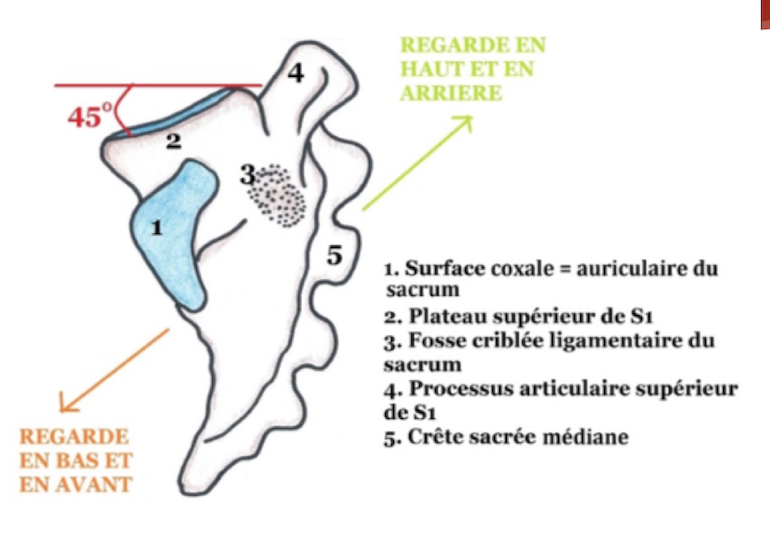 REGARDE EN HAUT ET EN ARRIERE

45°

4

2

3

1

5

1. Surface coxale = auriculaire du sacrum
2. Plateau supérieur de S1
3. Fosse criblée ligamentaire du sacrum
4. Processus articulaire supérieur de S1
5. Crête sacrée médiane

REGARDE EN BAS ET EN AVANT