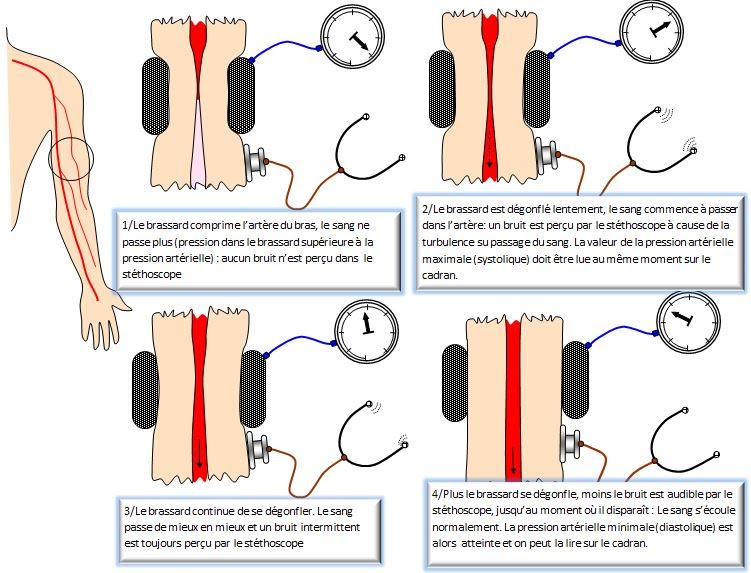 1/Le brassard comprime l'artère du bras, le sang ne passe plus (pression dans le brassard supérieure à la pression artérielle) : aucun bruit n'est perçu dans le stéthoscope

2/Le brassard est dégonflé lentement, le sang commence à passer dans l'artère: un bruit est perçu par le stéthoscope à cause de la turbulence su passage du sang. La valeur de la pression artérielle maximale (systolique) doit être lue au même moment sur le cadran.

3/Le brassard continue de se dégonfler. Le sang passe de mieux en mieux et un bruit intermittent est toujours perçu par le stéthoscope

4/Plus le brassard se dégonfle, moins le bruit est audible par le stéthoscope, jusqu'au moment où il disparaît : Le sang s'écoule normalement. La pression artérielle minimale (diastolique) est alors atteinte et on peut la lire sur le cadran.