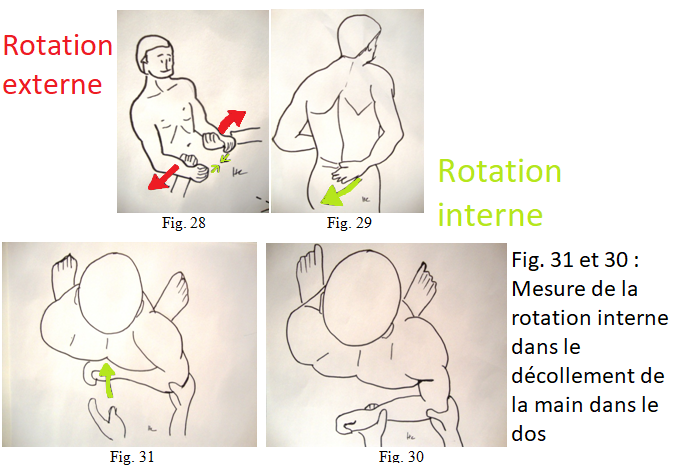 Rotation externe

Fig. 28

Fig. 29

Rotation interne

Fig. 31

Fig. 30

Fig. 31 et 30 : Mesure de la rotation interne dans le décollement de la main dans le dos