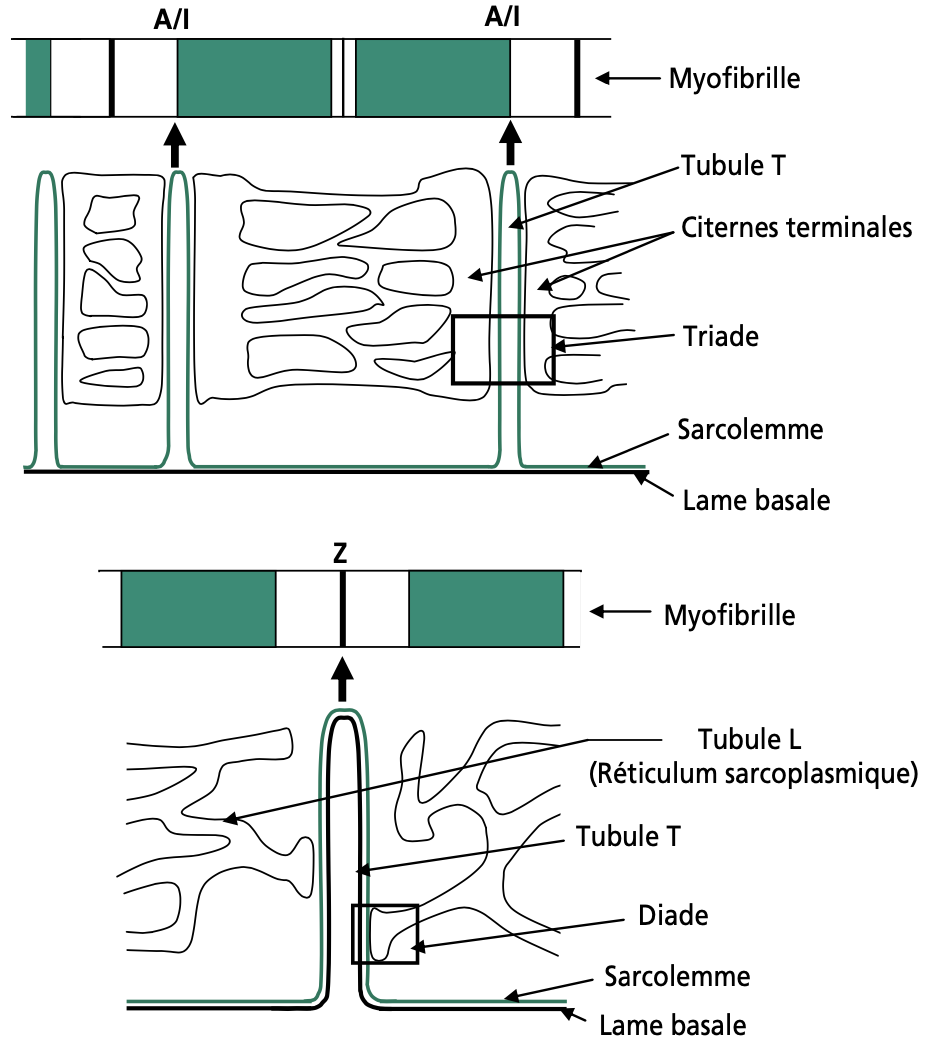 A/I
A/I
Myofibrille
Tubule T
Citernes terminales
Triade
Sarcolemme
Lame basale

Z
Myofibrille
Tubule L
(Réticulum sarcoplasmique)
Tubule T
Diade
Sarcolemme
Lame basale