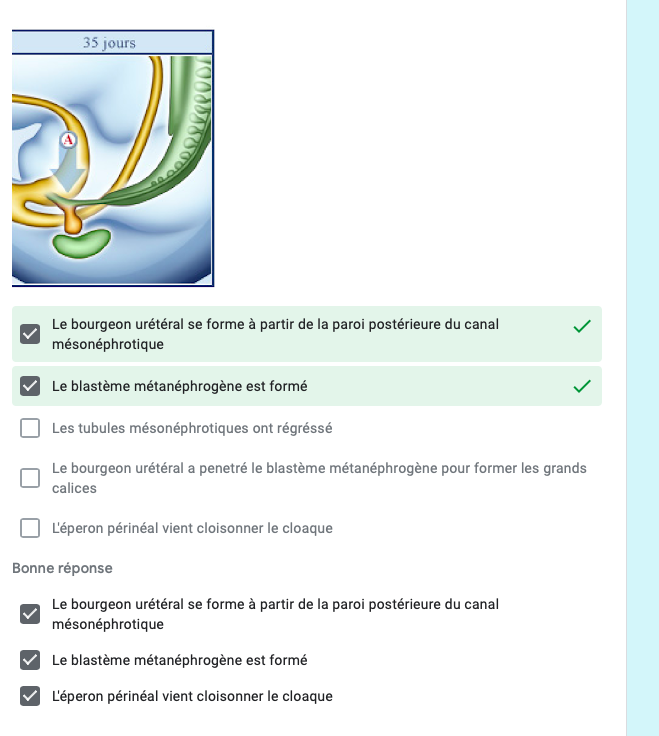 35 jours

A

Le bourgeon urétéral se forme à partir de la paroi postérieure du canal mésonéphrotique

Le blastème métanéphrogène est formé

Les tubules mésonéphrotiques ont régréssé

Le bourgeon urétéral a penetré le blastème métanéphrogène pour former les grands calices

L'éperon périnéal vient cloisonner le cloaque

Bonne réponse

Le bourgeon urétéral se forme à partir de la paroi postérieure du canal mésonéphrotique

Le blastème métanéphrogène est formé

L'éperon périnéal vient cloisonner le cloaque