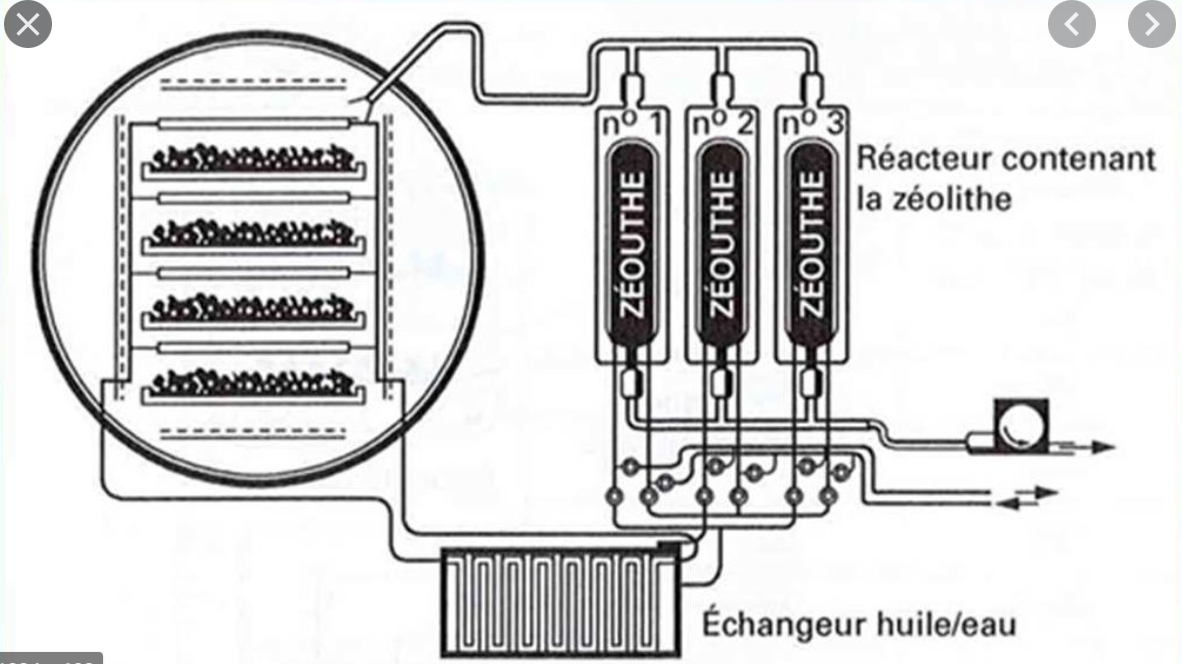 n° 1
n° 2
n° 3
ZÉOUTHE
ZÉOUTHE
ZÉOUTHE
Réacteur contenant la zéolithe
Échangeur huile/eau