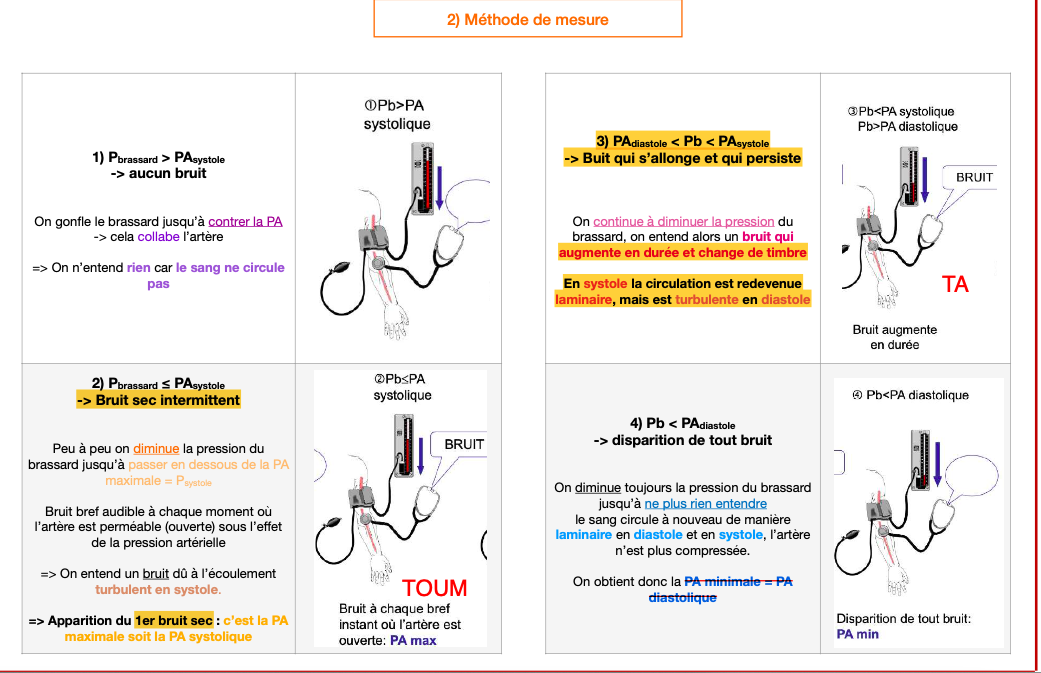 2) Méthode de mesure

1) $P_{brassard}$ > $PA_{systole}$
-> aucun bruit

On gonfle le brassard jusqu'à contrer la PA -> cela collabe l'artère

=> On n'entend rien car le sang ne circule pas

①Pb>PA systolique

2) $P_{brassard}$ ≤ $PA_{systole}$
-> Bruit sec intermittent

Peu à peu on diminue la pression du brassard jusqu'à passer en dessous de la PA maximale = $P_{systole}$

Bruit bref audible à chaque moment où l'artère est perméable (ouverte) sous l'effet de la pression artérielle

=> On entend un bruit dû à l'écoulement turbulent en systole.

=> Apparition du 1er bruit sec : c'est la PA maximale soit la PA systolique

②Pb≤PA systolique

BRUIT

TOUM

Bruit à chaque bref instant où l'artère est ouverte: PA max

3) $PA_{diastole}$ < Pb < $PA_{systole}$
-> Buit qui s'allonge et qui persiste

On continue à diminuer la pression du brassard, on entend alors un bruit qui augmente en durée et change de timbre

En systole la circulation est redevenue laminaire, mais est turbulente en diastole

③Pb<PA systolique Pb>PA diastolique

BRUIT

TA

Bruit augmente en durée

4) Pb < $PA_{diastole}$
-> disparition de tout bruit

On diminue toujours la pression du brassard jusqu'à ne plus rien entendre
le sang circule à nouveau de manière laminaire en diastole et en systole, l'artère n'est plus compressée.

On obtient donc la PA minimale = PA diastolique

④ Pb<PA diastolique

Disparition de tout bruit:
PA min