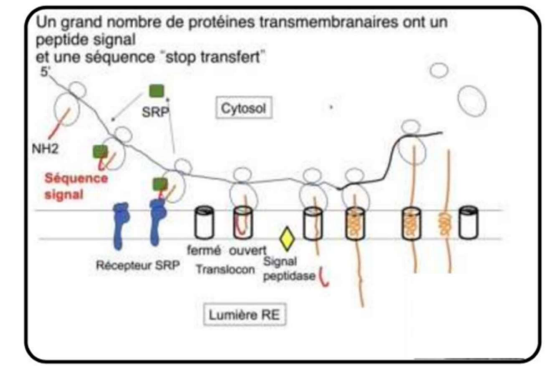 Un grand nombre de protéines transmembranaires ont un peptide signal
et une séquence "stop transfert"

5'

SRP

Cytosol

NH2

Séquence signal

Récepteur SRP

fermé ouvert
Translocon

Signal peptidase

Lumière RE